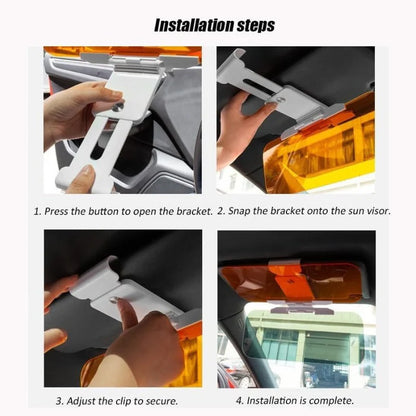 Installation steps

1. Press the button to open the bracket.

2. Snap the bracket onto the sun visor.

3. Adjust the clip to secure.

4. Installation is complete.